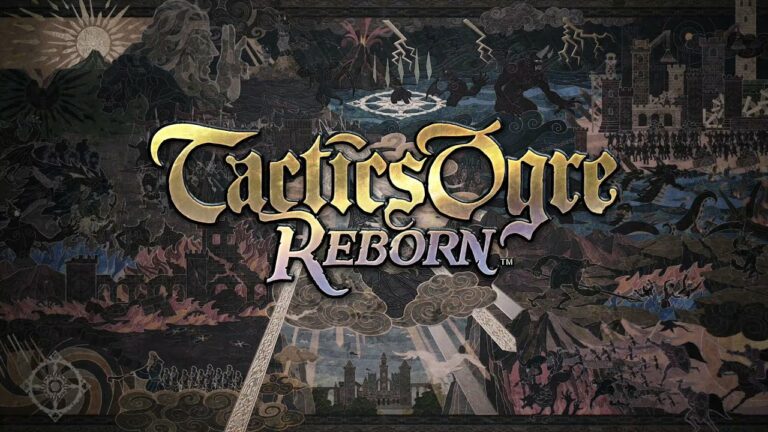 Tactics Ogre
REBORN™