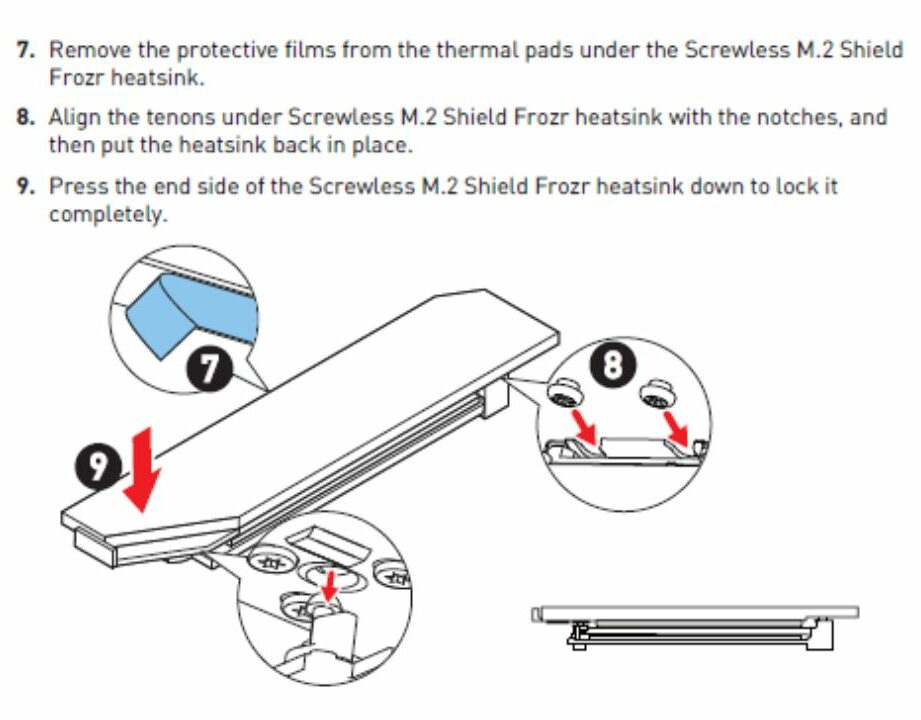 7. Remove the protective films from the thermal pads under the Screwless M.2 Shield Frozr heatsink.

8. Align the tenons under Screwless M.2 Shield Frozr heatsink with the notches, and then put the heatsink back in place.

9. Press the end side of the Screwless M.2 Shield Frozr heatsink down to lock it completely.

7

8

9