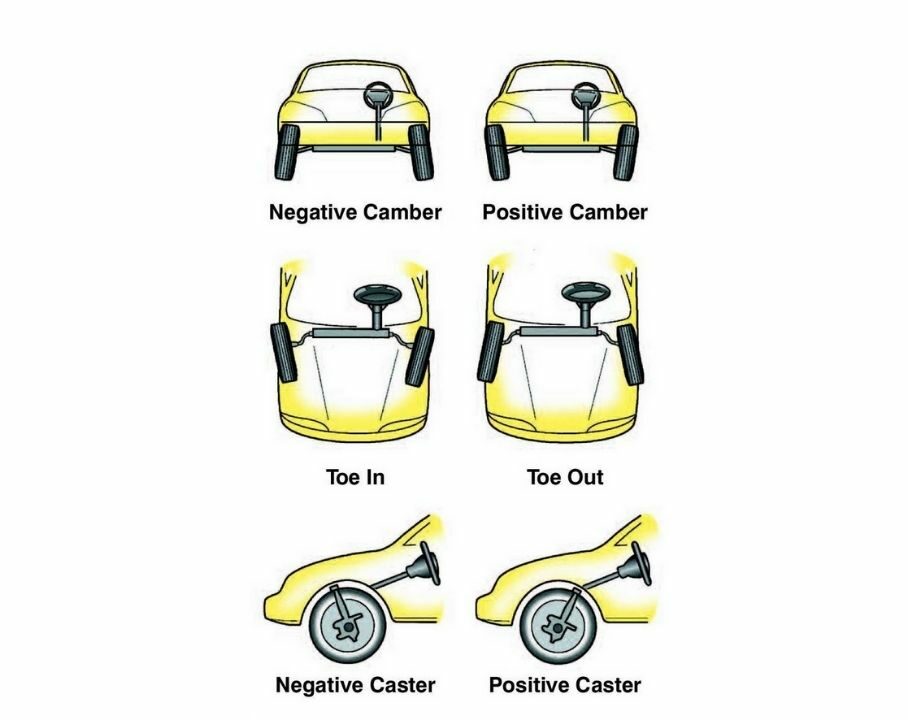 Negative Camber

Positive Camber

Toe In

Toe Out

Negative Caster

Positive Caster